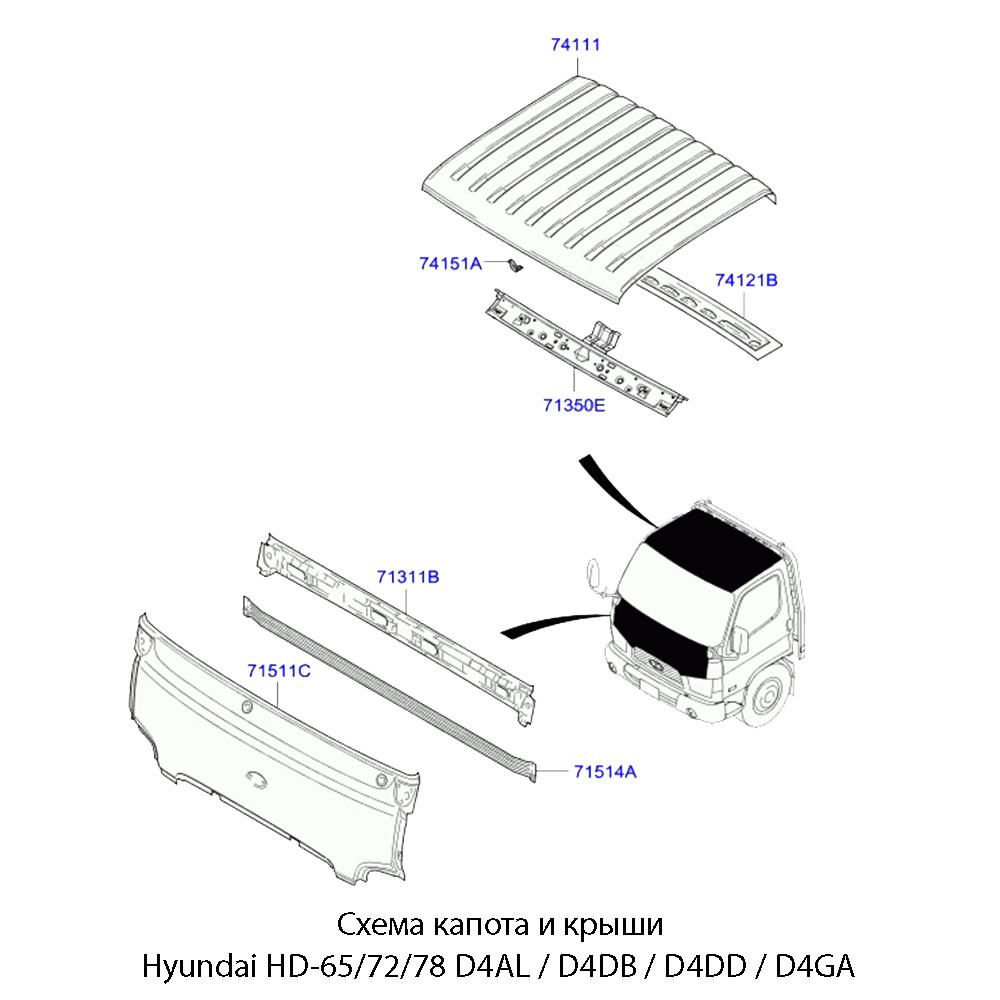 74111

74151A

74121B

71350E

71311B

71511C

71514A

Схема капота и крыши
Hyundai HD-65/72/78 D4AL / D4DB / D4DD / D4GA